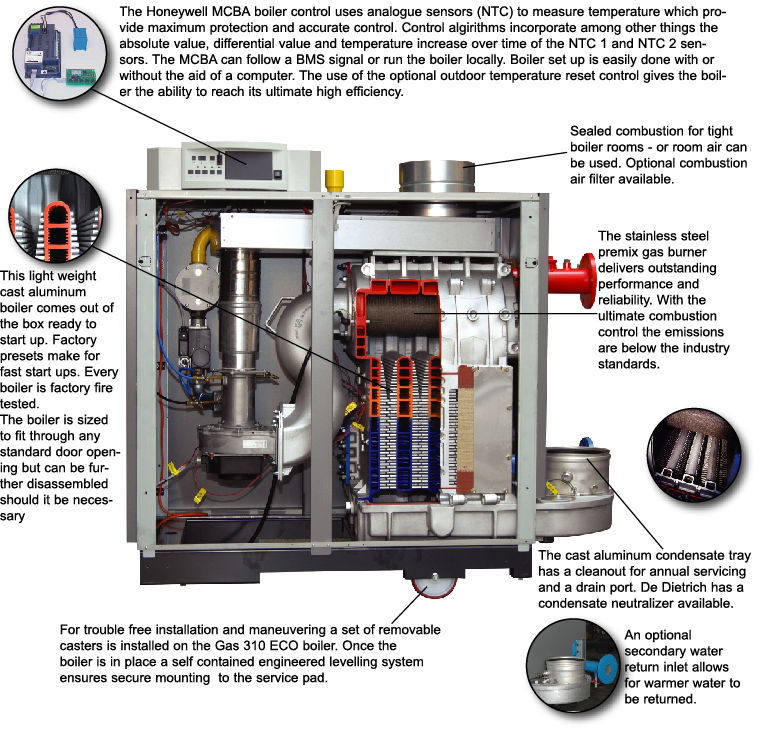 The Honeywell MCBA boiler control uses analogue sensors (NTC) to measure temperature which provide maximum protection and accurate control. Control algirithms incorporate among other things the absolute value, differential value and temperature increase over time of the NTC 1 and NTC 2 sensors. The MCBA can follow a BMS signal or run the boiler locally. Boiler set up is easily done with or without the aid of a computer. The use of the optional outdoor temperature reset control gives the boiler the ability to reach its ultimate high efficiency.

Sealed combustion for tight boiler rooms - or room air can be used. Optional combustion air filter available.

This light weight cast aluminum boiler comes out of the box ready to start up. Factory presets make for fast start ups. Every boiler is factory fire tested.
The boiler is sized to fit through any standard door opening but can be further disassembled should it be necessary

The stainless steel premix gas burner delivers outstanding performance and reliability. With the ultimate combustion control the emissions are below the industry standards.

The cast aluminum condensate tray has a cleanout for annual servicing and a drain port. De Dietrich has a condensate neutralizer available.

For trouble free installation and maneuvering a set of removable casters is installed on the Gas 310 ECO boiler. Once the boiler is in place a self contained engineered levelling system ensures secure mounting to the service pad.

An optional secondary water return inlet allows for warmer water to be returned.